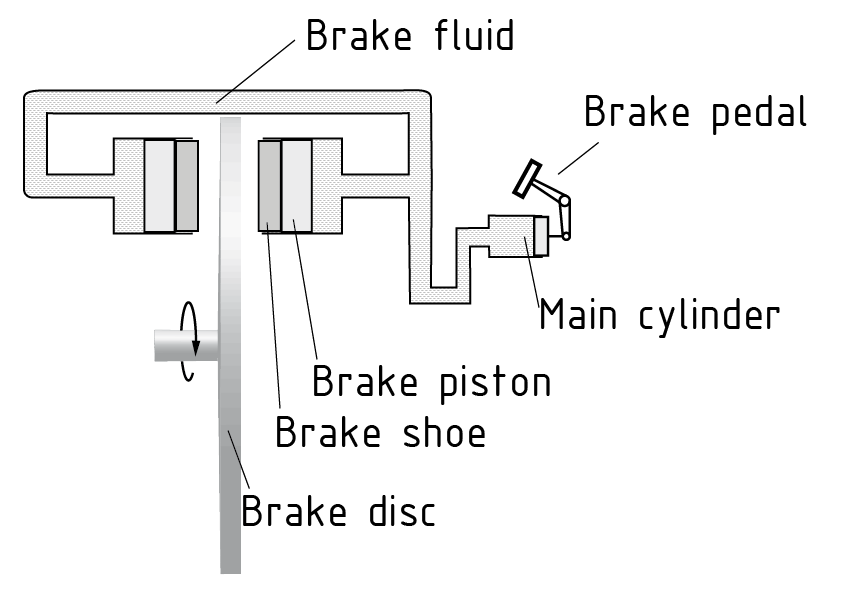 Brake fluid
Brake pedal
Main cylinder
Brake piston
Brake shoe
Brake disc