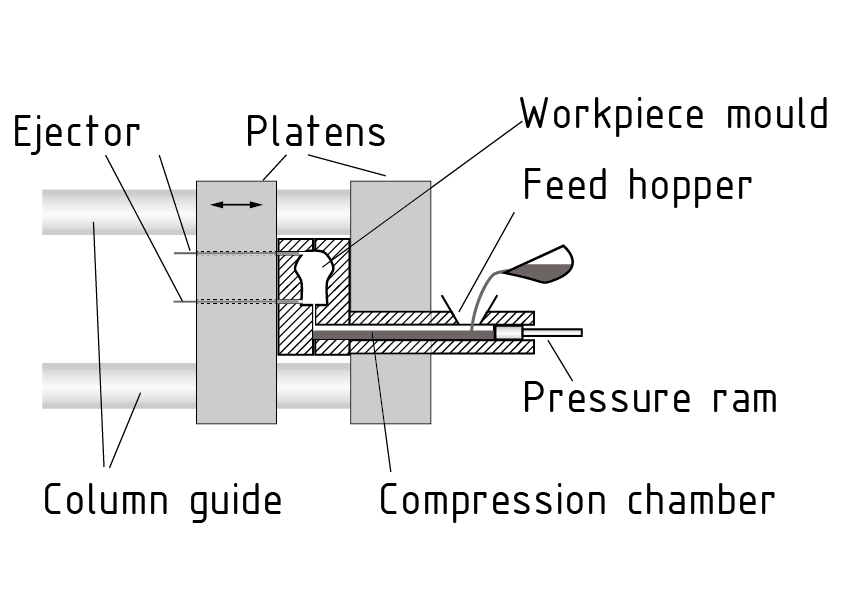 Ejector
Platens
Workpiece mould
Feed hopper
Pressure ram
Column guide
Compression chamber