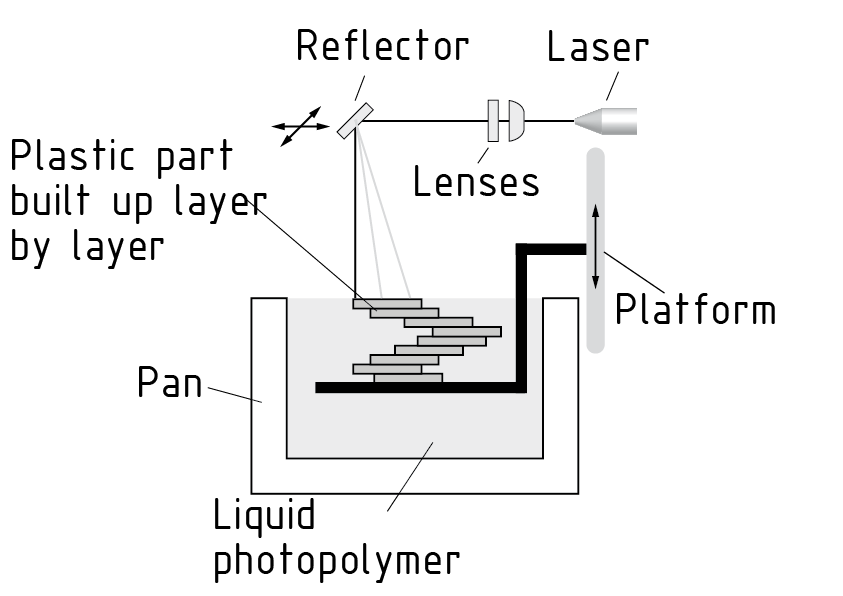 Reflector

Laser

Plastic part built up layer by layer

Lenses

Platform

Pan

Liquid photopolymer